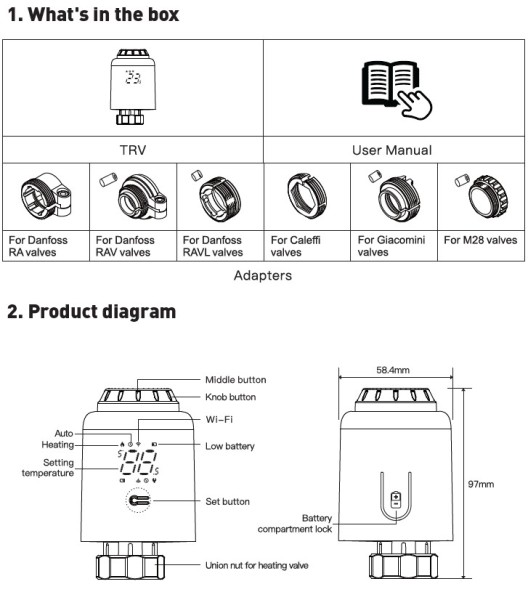 1. What's in the box

| TRV | User Manual |
|---|---|

| For Danfoss RA valves | For Danfoss RAV valves | For Danfoss RAVL valves | For Caleffi valves | For Giacomini valves | For M28 valves |
|---|---|---|---|---|---|

Adapters

2. Product diagram

Middle button
Knob button
Wi-Fi
Auto
Heating
Low battery
Setting temperature
Set button
Union nut for heating valve

58.4mm
97mm
Battery compartment lock